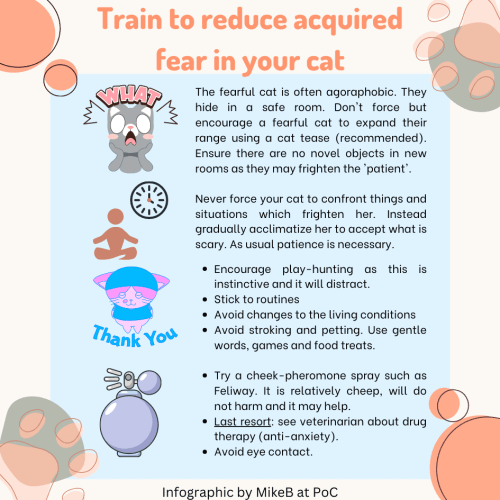 Train to reduce acquired fear in your cat

WHAT

The fearful cat is often agoraphobic. They hide in a safe room. Don't force but encourage a fearful cat to expand their range using a cat tease (recommended). Ensure there are no novel objects in new rooms as they may frighten the 'patient'.

Never force your cat to confront things and situations which frighten her. Instead gradually acclimatize her to accept what is scary. As usual patience is necessary.

- Encourage play-hunting as this is instinctive and it will distract.
- Stick to routines
- Avoid changes to the living conditions
- Avoid stroking and petting. Use gentle words, games and food treats.

Thank You

- Try a cheek-pheromone spray such as Feliway. It is relatively cheep, will do not harm and it may help.
- Last resort: see veterinarian about drug therapy (anti-anxiety).
- Avoid eye contact.

Infographic by MikeB at PoC